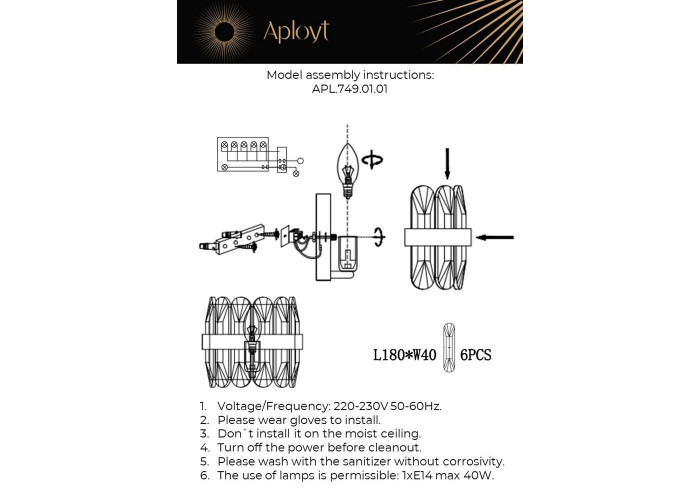 Aployt

Model assembly instructions:
APL.749.01.01

L180*W40 6PCS

1. Voltage/Frequency: 220-230V 50-60Hz.
2. Please wear gloves to install.
3. Don`t install it on the moist ceiling.
4. Turn off the power before cleanout.
5. Please wash with the sanitizer without corrosivity.
6. The use of lamps is permissible: 1xE14 max 40W.