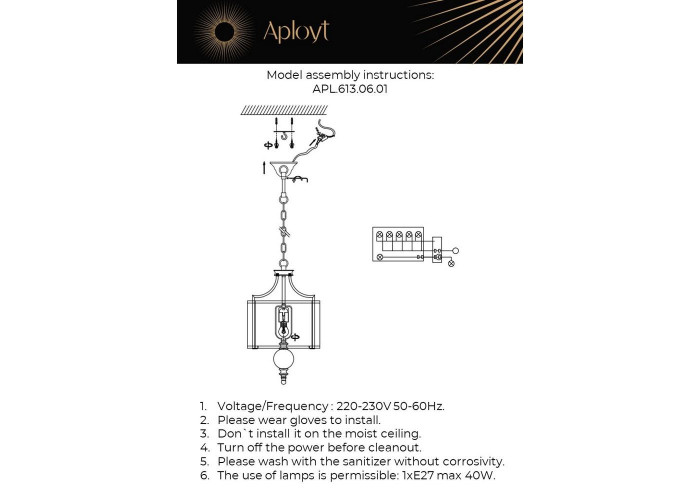 Aployt

Model assembly instructions:
APL.613.06.01

1. Voltage/Frequency : 220-230V 50-60Hz.
2. Please wear gloves to install.
3. Don`t install it on the moist ceiling.
4. Turn off the power before cleanout.
5. Please wash with the sanitizer without corrosivity.
6. The use of lamps is permissible: 1xE27 max 40W.